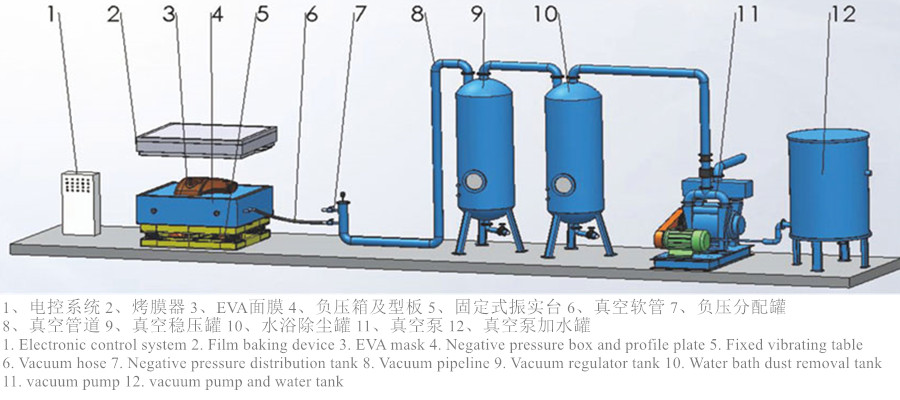 1 2 3 4 5 6 7 8 9 10 11 12

1、电控系统 2、烤膜器 3、EVA面膜 4、负压箱及型板 5、固定式振实台 6、真空软管 7、负压分配罐 8、真空管道 9、真空稳压罐 10、水浴除尘罐 11、真空泵 12、真空泵加水罐

1. Electronic control system 2. Film baking device 3. EVA mask 4. Negative pressure box and profile plate 5. Fixed vibrating table 6. Vacuum hose 7. Negative pressure distribution tank 8. Vacuum pipeline 9. Vacuum regulator tank 10. Water bath dust removal tank 11. vacuum pump 12. vacuum pump and water tank